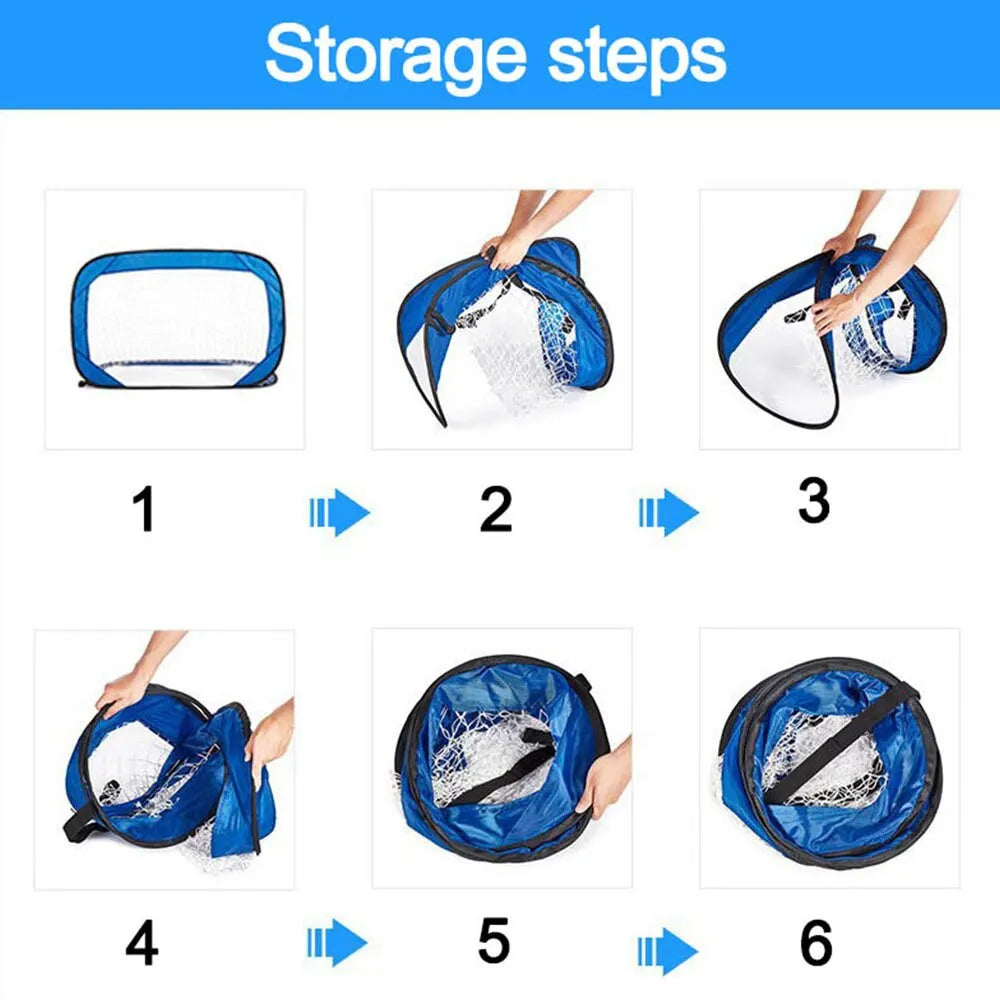 Storage steps

1

2

3

4

5

6